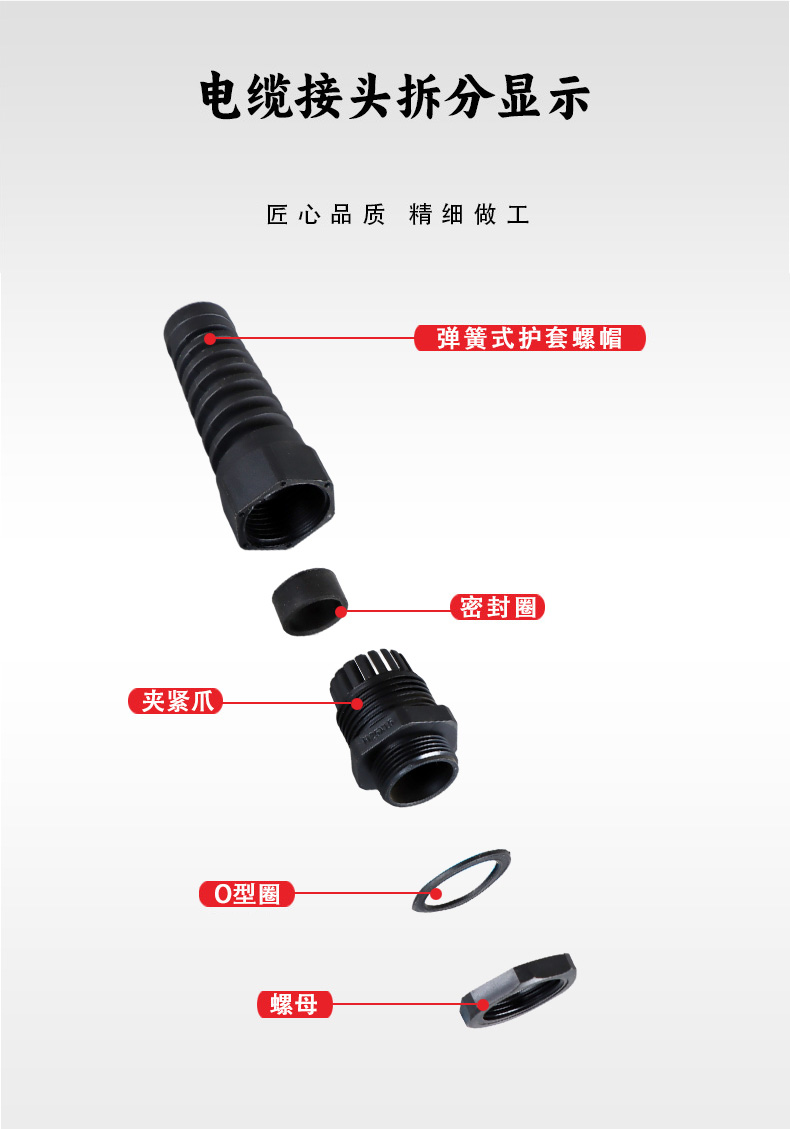 电缆接头拆分显示

匠心品质 精细做工

弹簧式护套螺帽

密封圈

夹紧爪

O型圈

螺母