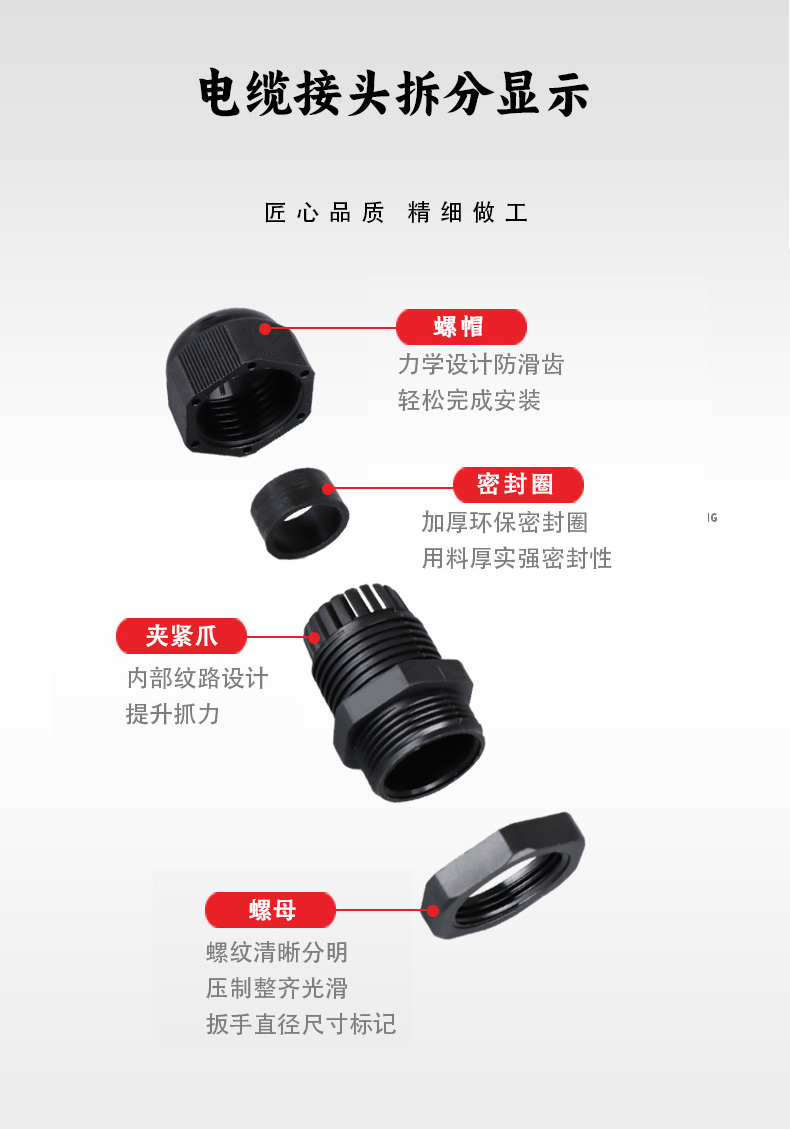 电缆接头拆分显示

匠心品质 精细做工

螺帽
力学设计防滑齿
轻松完成安装

密封圈
加厚环保密封圈
用料厚实强密封性

IG

夹紧爪
内部纹路设计
提升抓力

螺母
螺纹清晰分明
压制整齐光滑
扳手直径尺寸标记